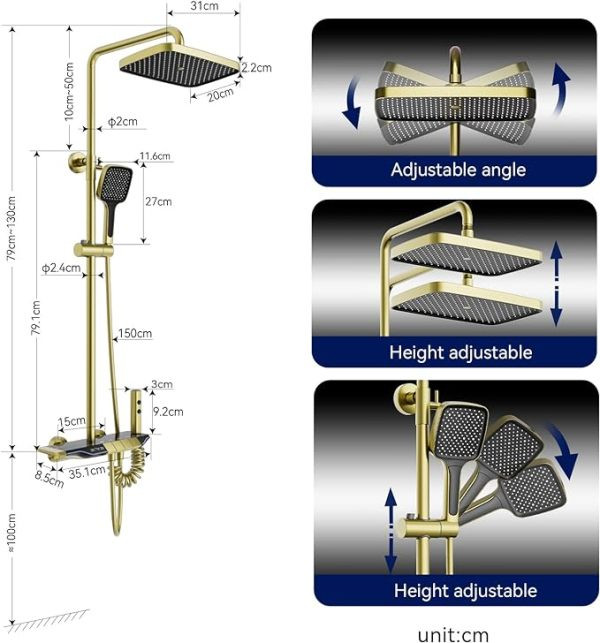 31cm
2.2cm
20cm
10cm~50cm
ϕ2cm
11.6cm
27cm
79cm~130cm
ϕ2.4cm
79.1cm
150cm
3cm
9.2cm
15cm
8.5cm
35.1cm
≈100cm

Adjustable angle

Height adjustable

Height adjustable

unit:cm